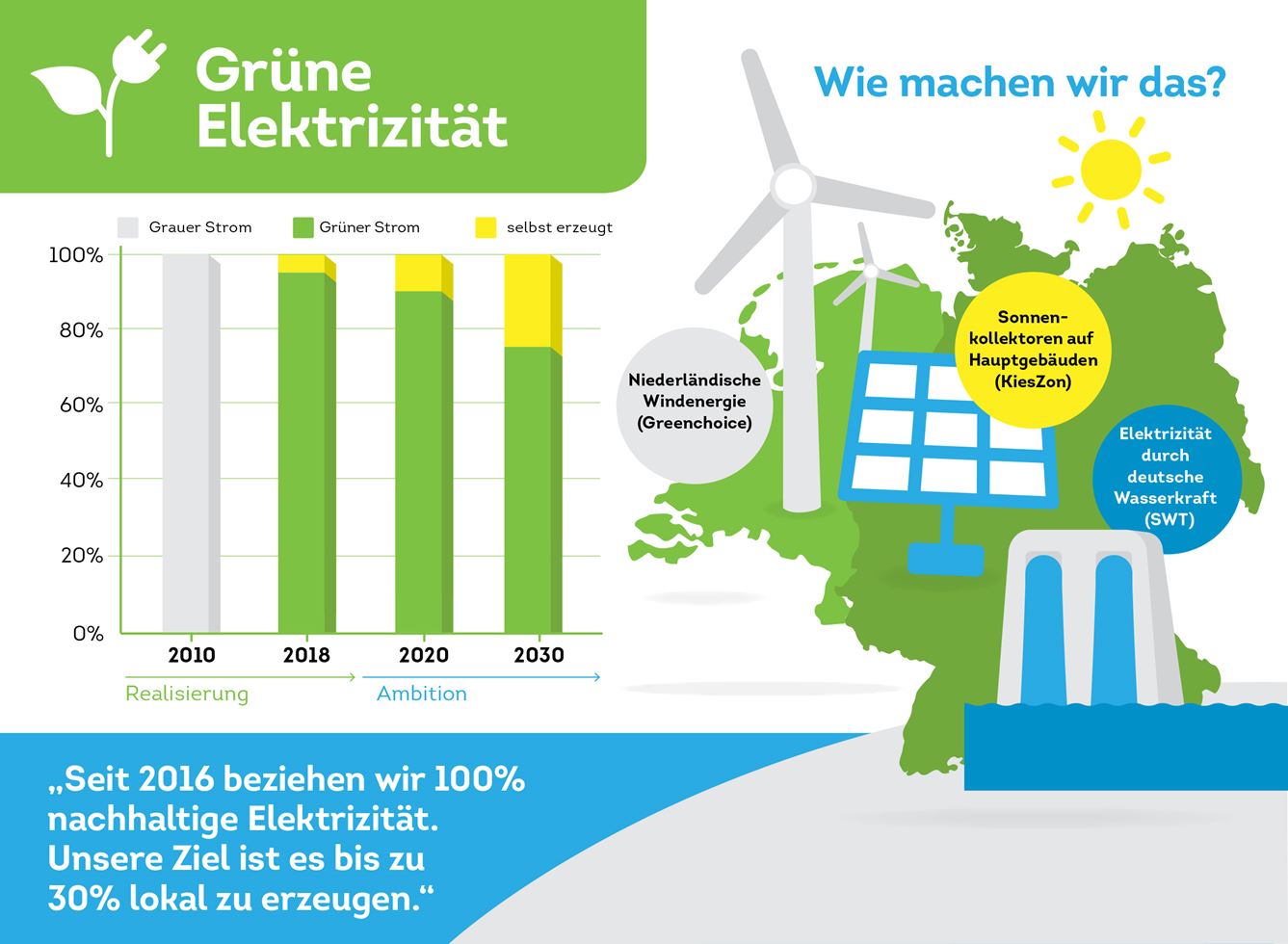 Grüne Elektrizität

Grauer Strom
Grüner Strom
selbst erzeugt

100%
80%
60%
40%
20%
0%

2010
2018
2020
2030

Realisierung
Ambition

„Seit 2016 beziehen wir 100% nachhaltige Elektrizität. Unsere Ziel ist es bis zu 30% lokal zu erzeugen.“

Wie machen wir das?

Niederländische Windenergie (Greenchoice)

Sonnenkollektoren auf Hauptgebäuden (KiesZon)

Elektrizität durch deutsche Wasserkraft (SWT)